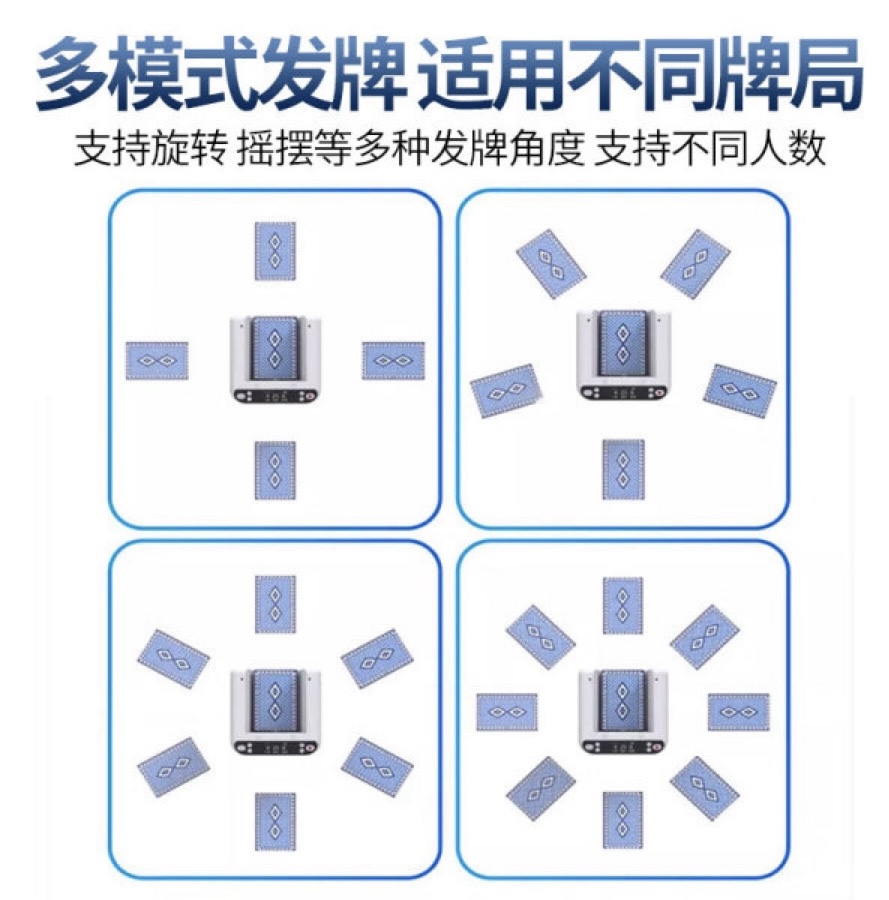 多模式发牌 适用不同牌局
支持旋转 摇摆等多种发牌角度 支持不同人数